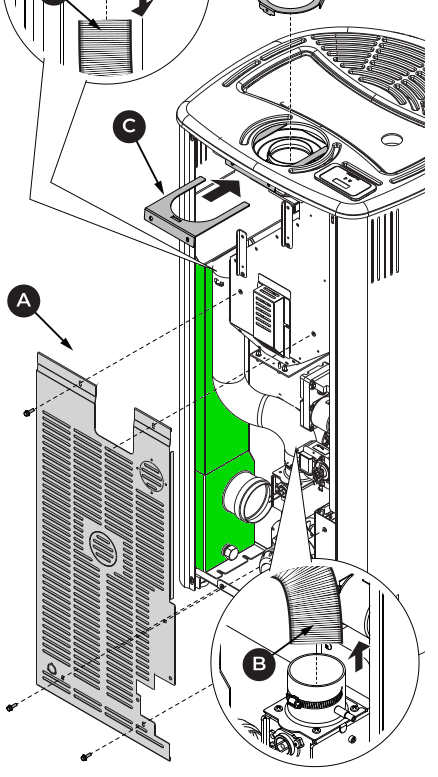 C

A

B